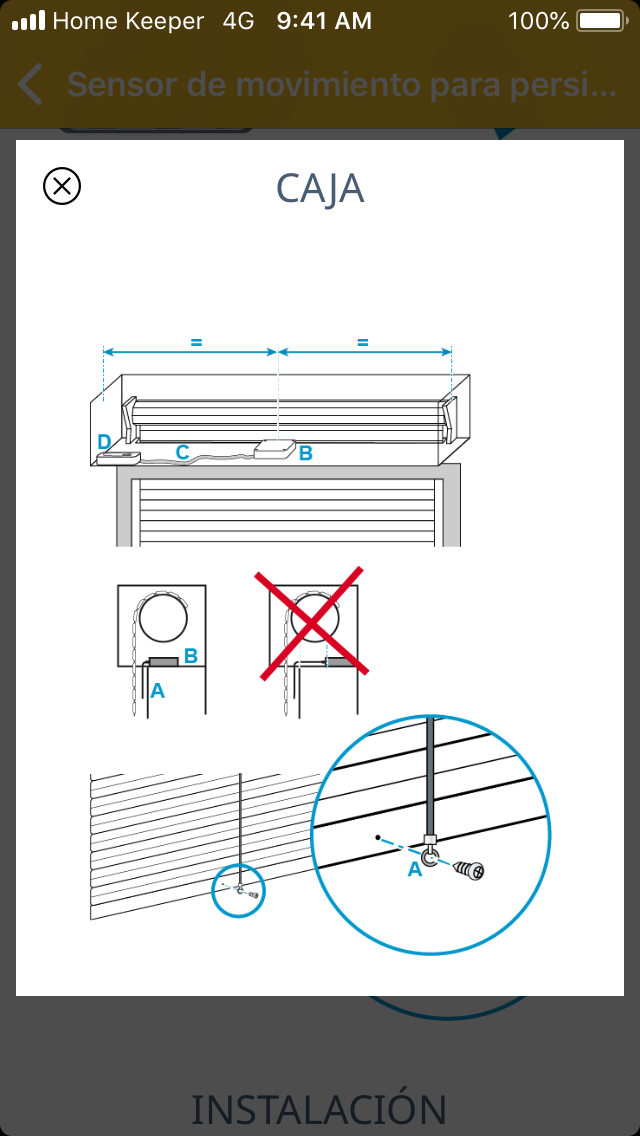 Home Keeper 4G 9:41 AM 100%

Sensor de movimiento para persi...

CAJA

=
=
D
C
B

B
A

A

INSTALACIÓN